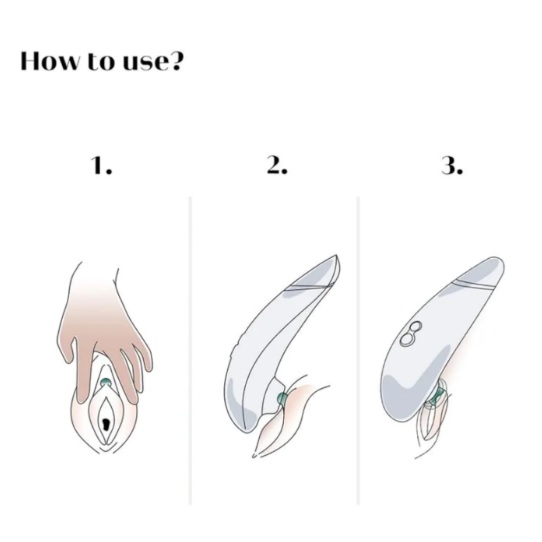 How to use?

1.

2.

3.